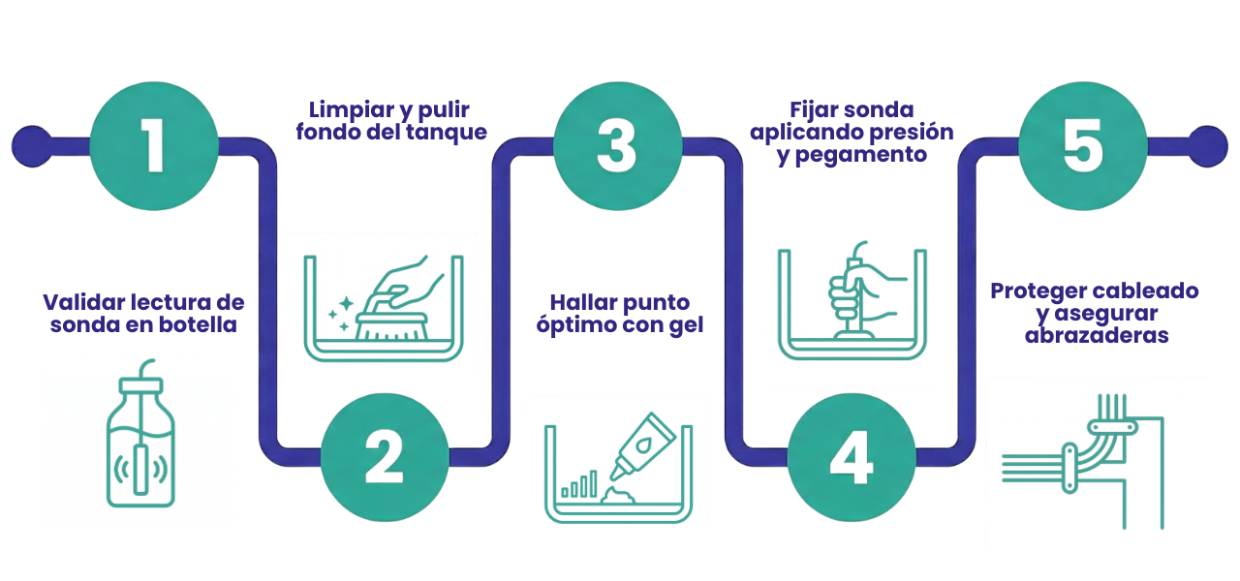 1

Validar lectura de sonda en botella

2

Limpiar y pulir fondo del tanque

3

Hallar punto óptimo con gel

4

Fijar sonda aplicando presión y pegamento

5

Proteger cableado y asegurar abrazaderas